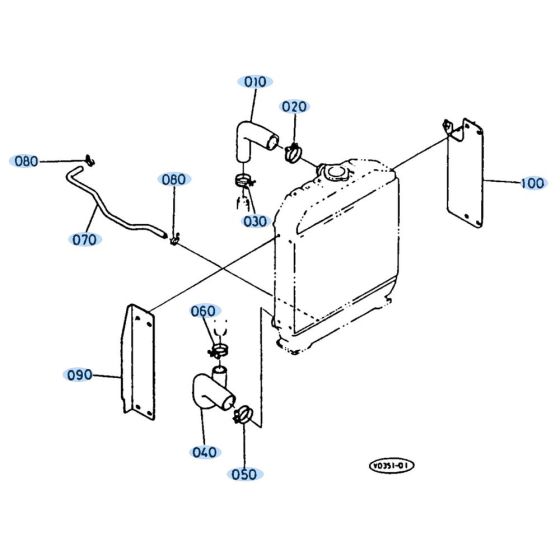 010
020
080
080
100
030
070
060
090
040
050
V0351-01