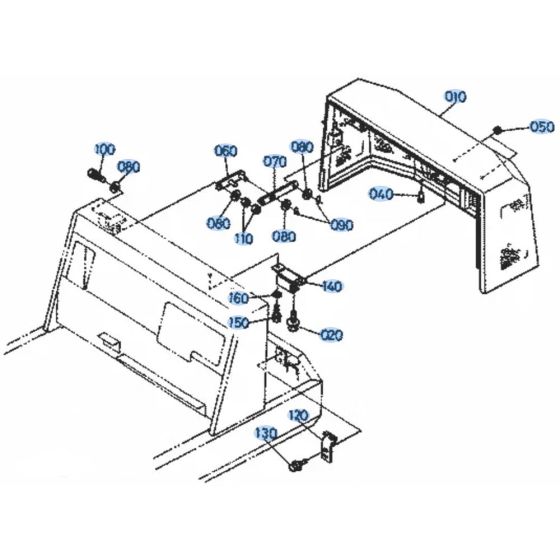 010
050
100
080
060
070
080
040
080
110
080
090
140
160
150
020
120
130