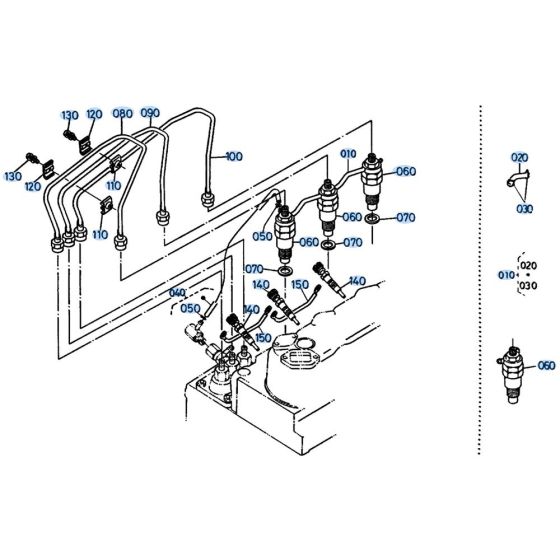 130
120
080
090
100
130
120
110
110
010
060
060
070
050
060
070
070
140
150
140
040
050
140
150
020
030
010
020
030
060