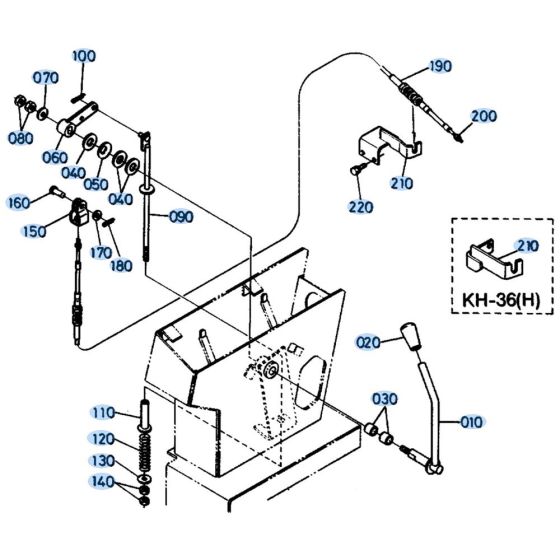 100
070
080
060
040
050
040
160
150
170
180
090
190
200
210
220
210
KH-36(H)
020
030
010
110
120
130
140