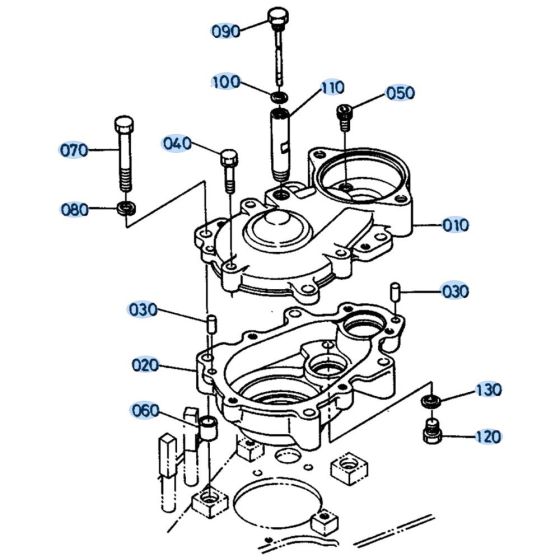 090
100
110
050
070
040
080
010
030
030
020
130
060
120