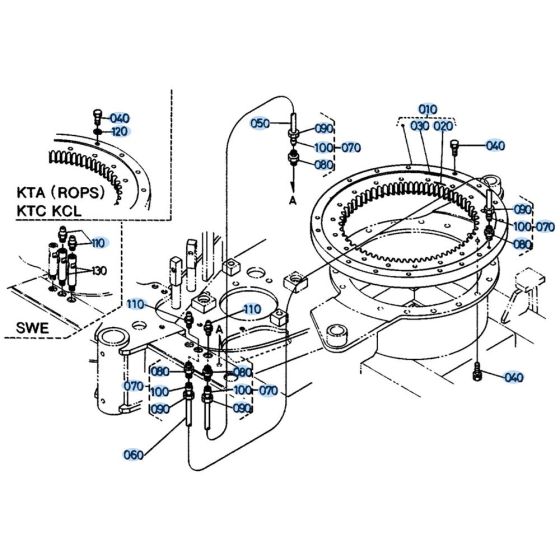 040
120
KTA (ROPS)
KTC KCL
110
130
SWE
050
090
100
070
080
A
010
030
020
040
090
100
070
080
110
110
A
080
080
070
100
100
070
090
090
060
040