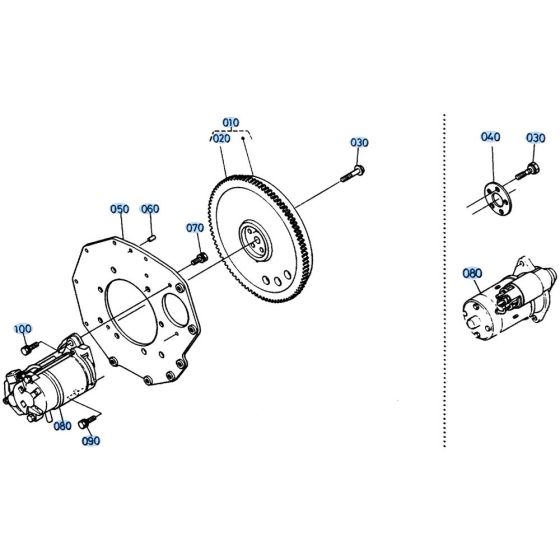 010
020
030
040
030
050
060
070
080
100
080
090