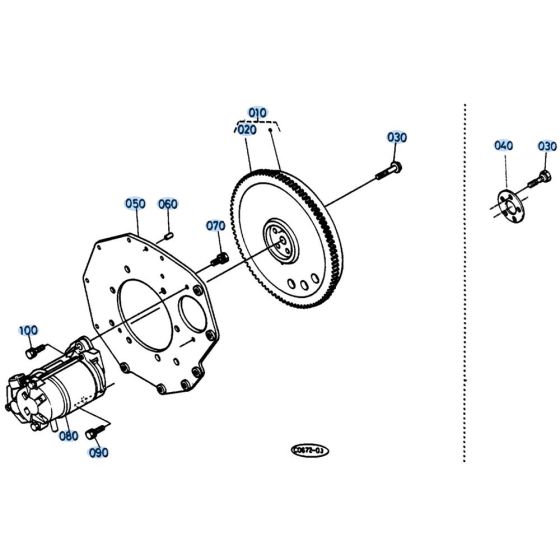 010
020
030
040
030
050
060
070
100
080
090
C0672-03