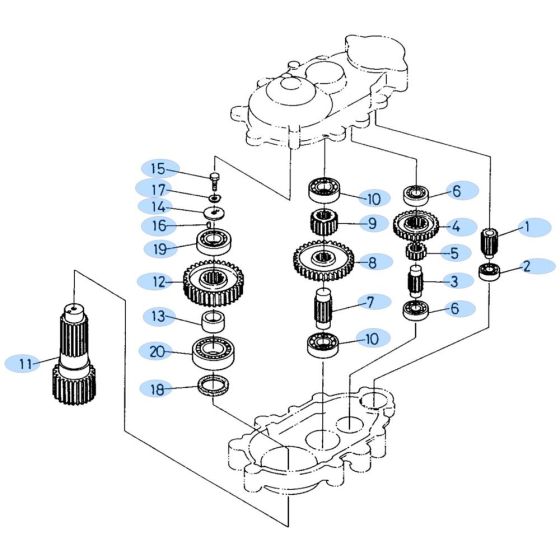 15
17
14
16
19
12
13
20
18
11
10
9
8
7
10
6
4
5
3
6
1
2