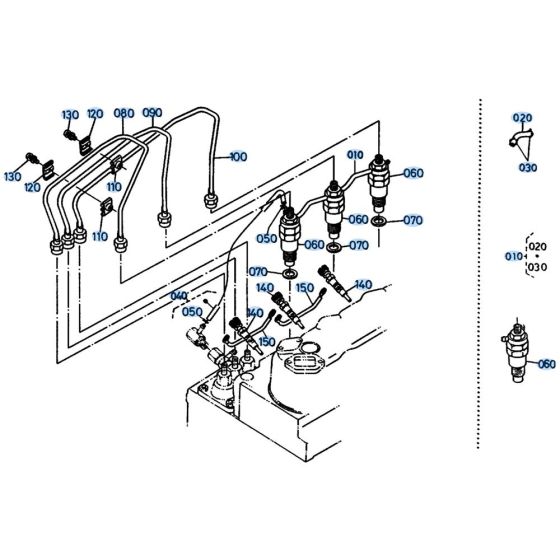 130
120
080
090
100
130
120
110
110
010
060
060
070
050
060
070
070
140
150
140
040
050
140
150
020
030
010
020
030
060