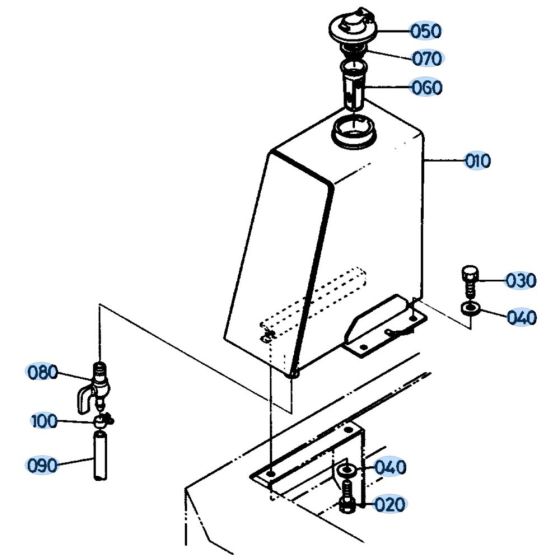 050
070
060
010
030
040
080
100
090
040
020