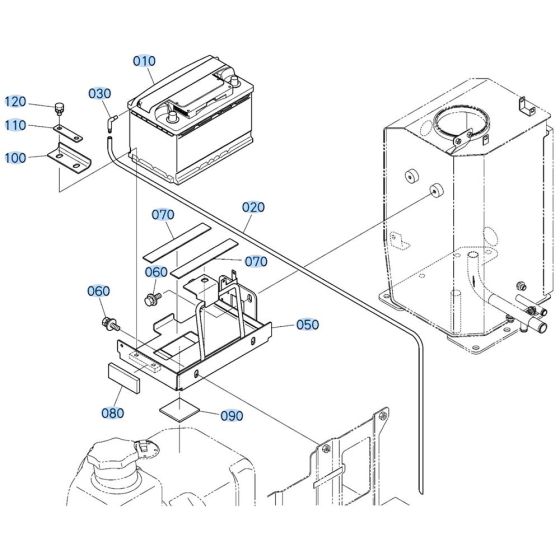 010
120
030
110
100
020
070
070
060
060
050
080
090