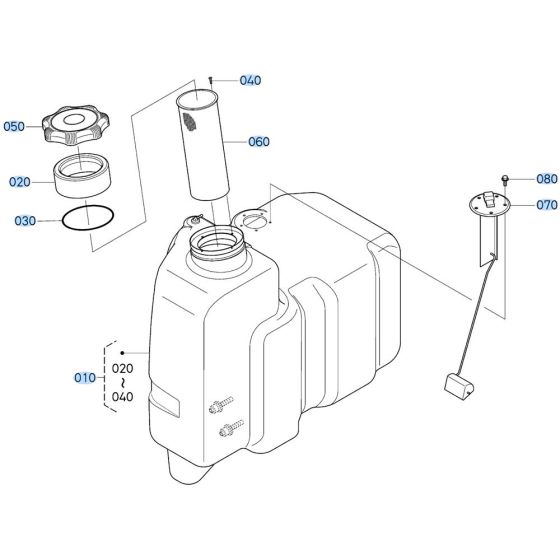 040

050

060

020

030

080

070

010

020
~
040