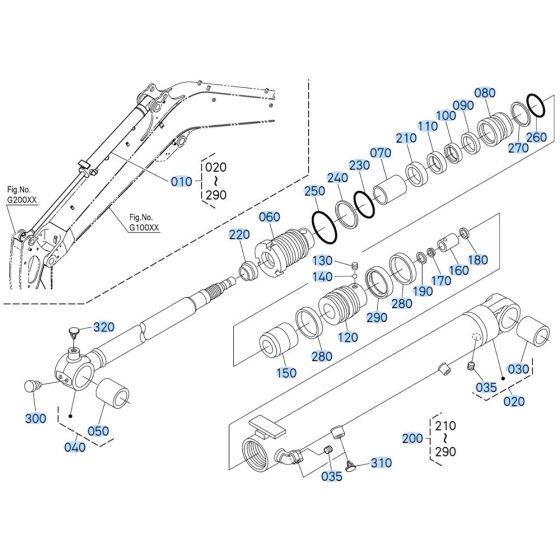 Fig.No.
G200XX

Fig.No.
G100XX

010

020
~
290

080
090
100
110
210
070
230
240
250
260
270
060
220
130
140
180
160
170
190
280
290
120
280
150
320
300
050
040
030
035
020
200
210
~
290
310
035