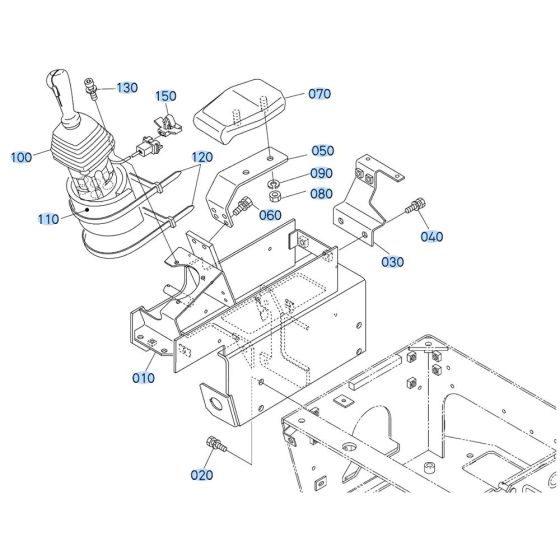 130
150
070
100
120
050
090
080
110
060
040
030
010
020