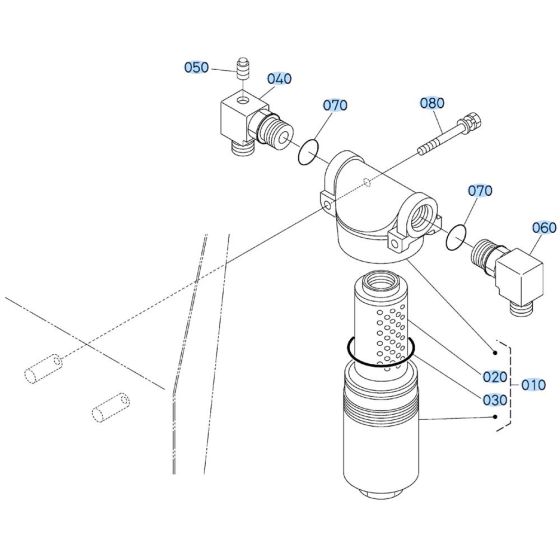 050
040
070
080
070
060
020
010
030