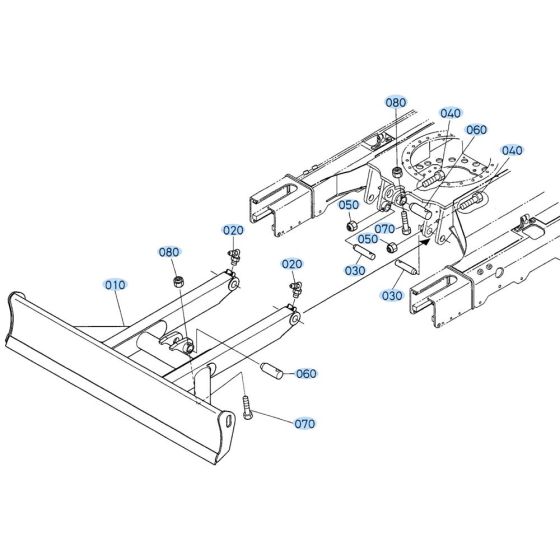 080
040
060
040
050
070
050
030
030
020
080
020
010
060
070