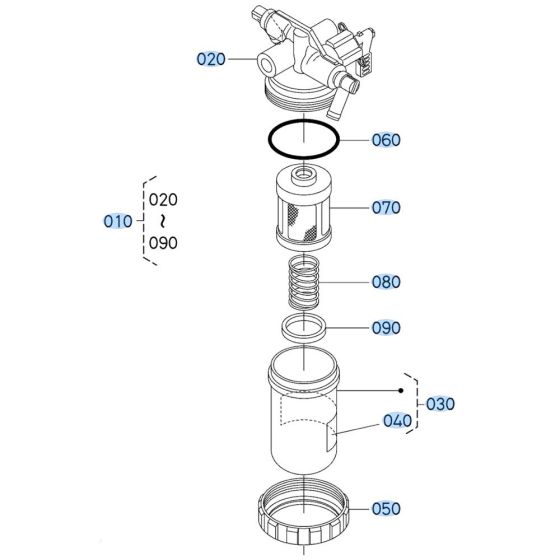 020

060

010

020
~
090

070

080

090

030

040

050