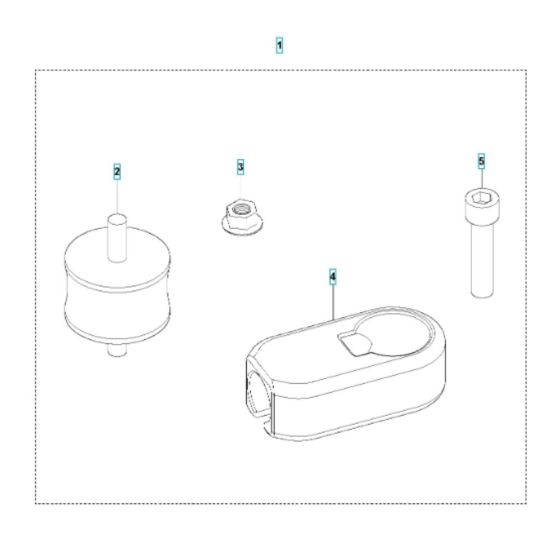 1

2

3

5

4