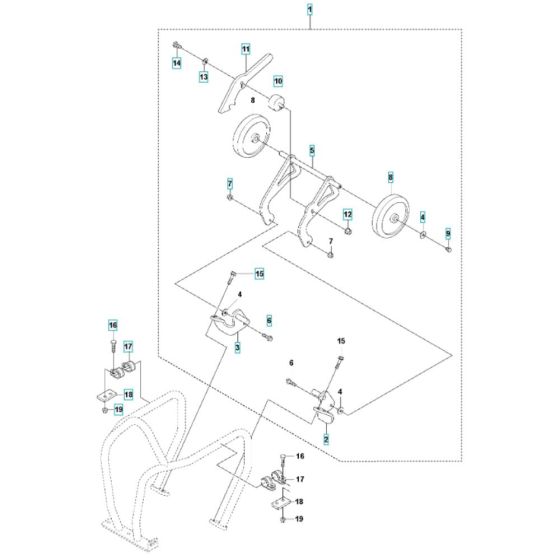 1
14
13
11
10
8
5
7
8
12
4
9
7
15
4
6
3
16
17
18
19
15
6
4
2
16
17
18
19