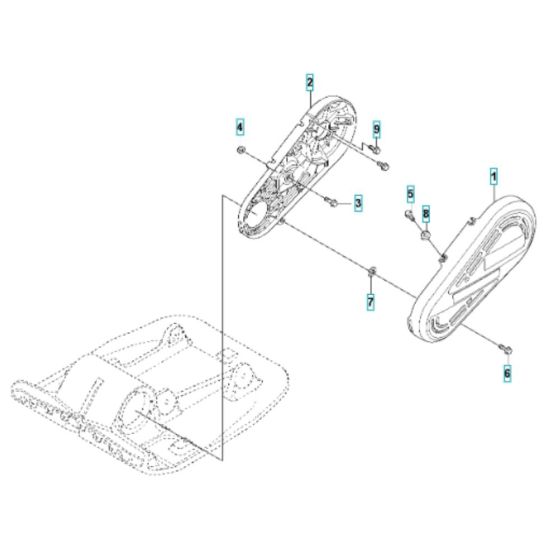 2
4
9
3
1
5
8
7
6