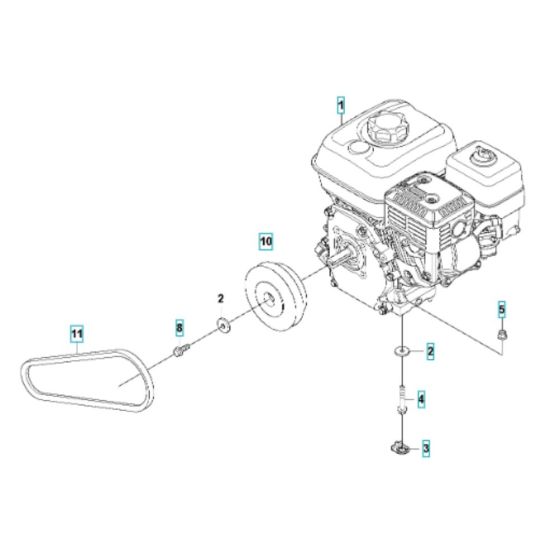 1
10
2
5
11
8
2
4
3