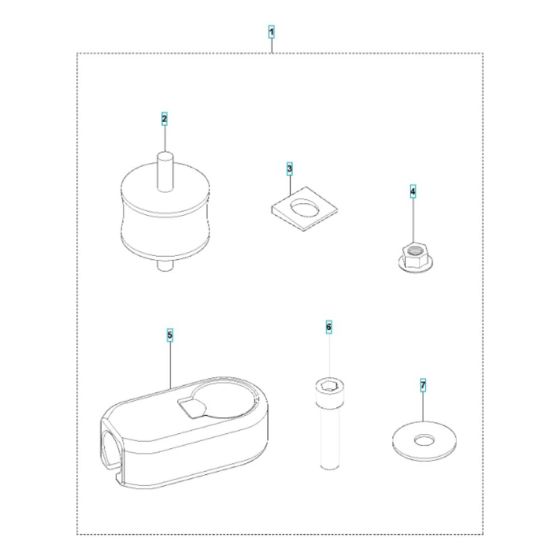 1
2
3
4
5
6
7