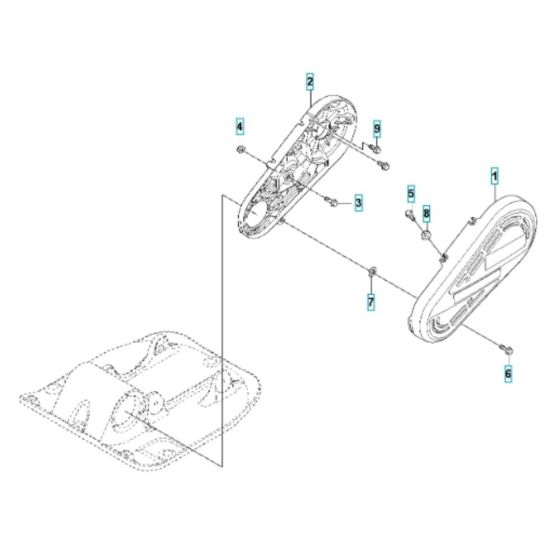 2
4
9
3
1
5
8
7
6