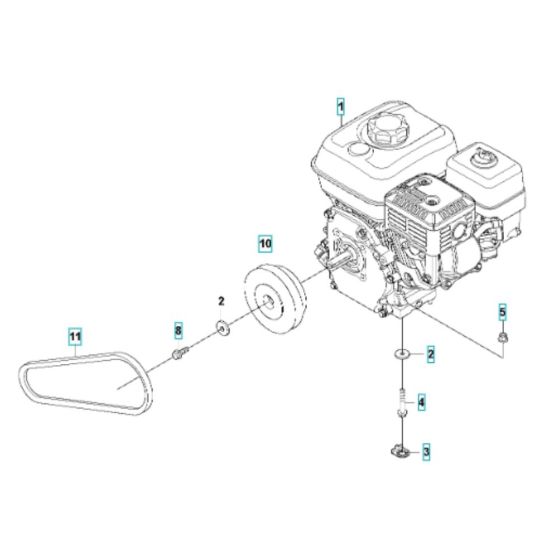 1
10
2
8
11
5
2
4
3