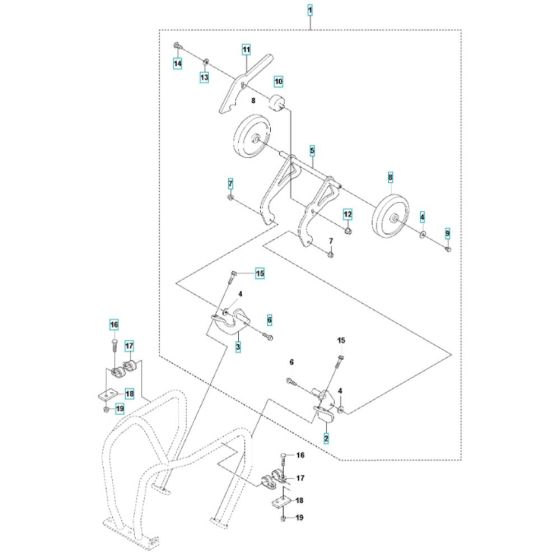 1
14
13
11
10
8
5
7
8
12
4
9
7
15
4
6
3
16
17
18
19
15
6
4
2
16
17
18
19