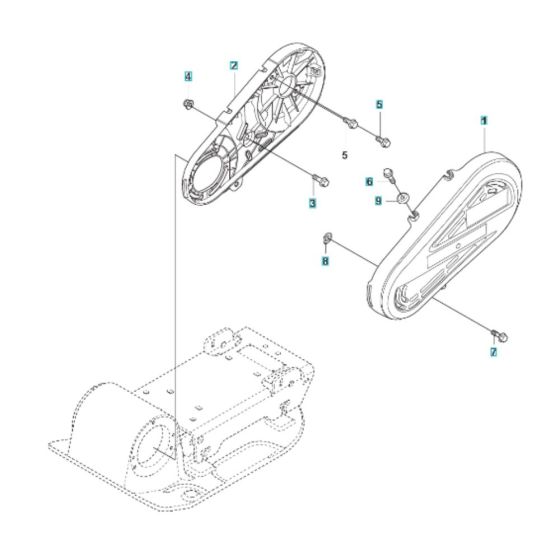 4
2
5
1
5
6
9
3
8
7