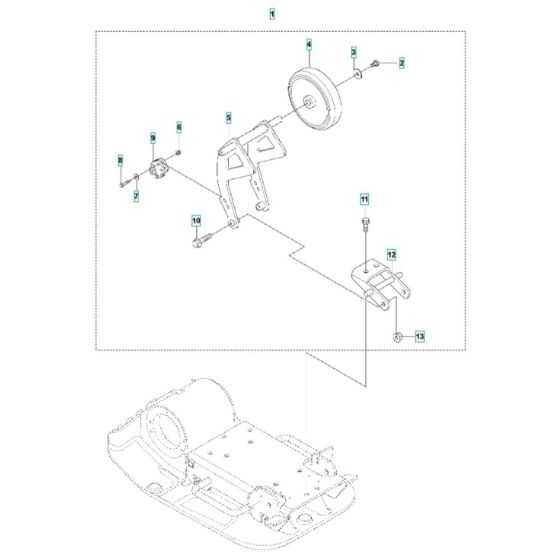 1
4
3
2
5
6
9
8
7
10
11
12
13