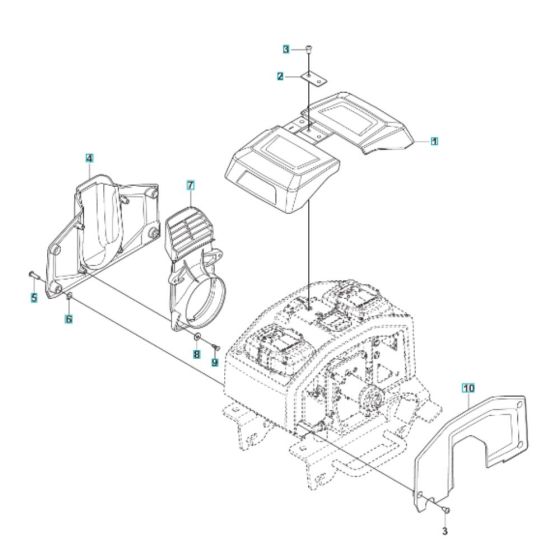 3
2
1
4
7
5
6
8
9
10
3