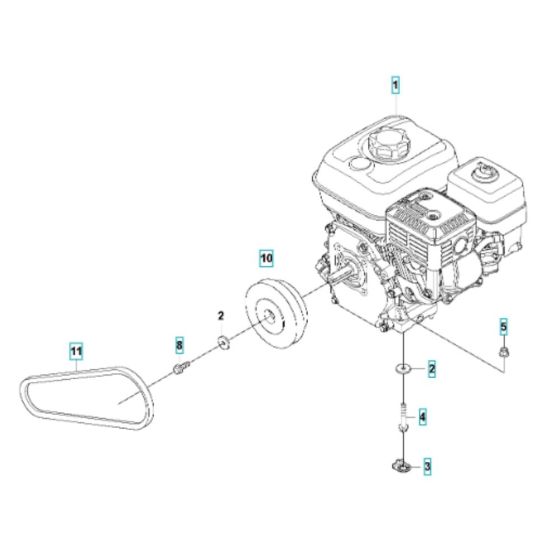 1
10
2
5
11
8
2
4
3