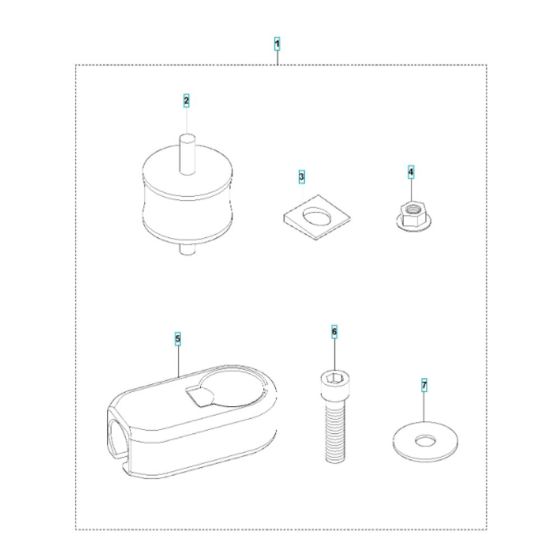 1

2

3

4

5

6

7