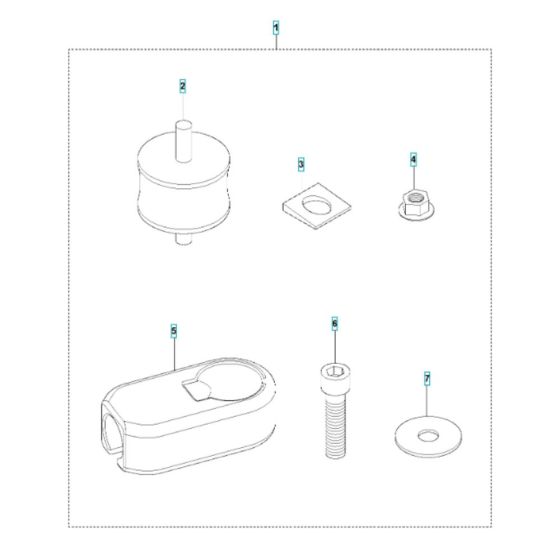 1
2
3
4
5
6
7