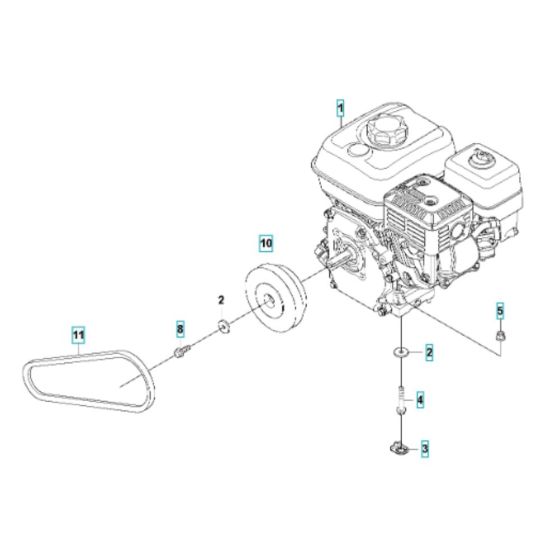 1
10
2
5
11
8
2
4
3