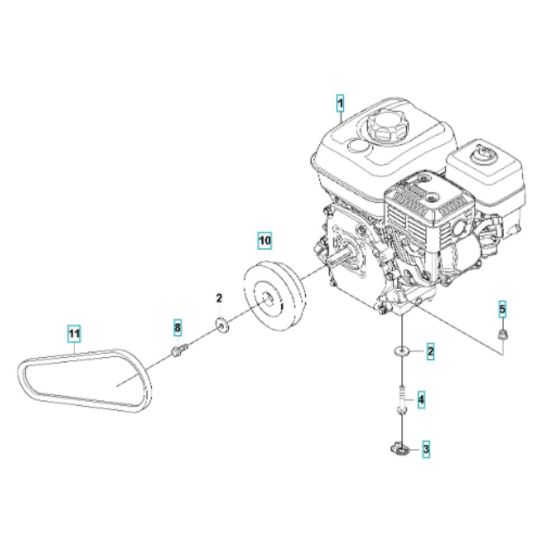 1
10
2
5
11
8
2
4
3