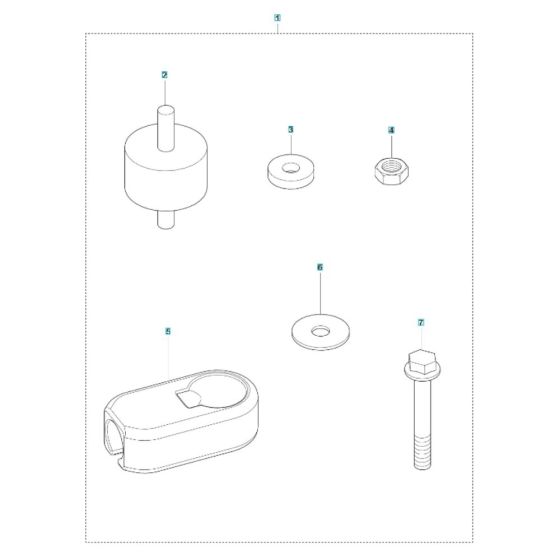 1

2

3

4

6

5

7