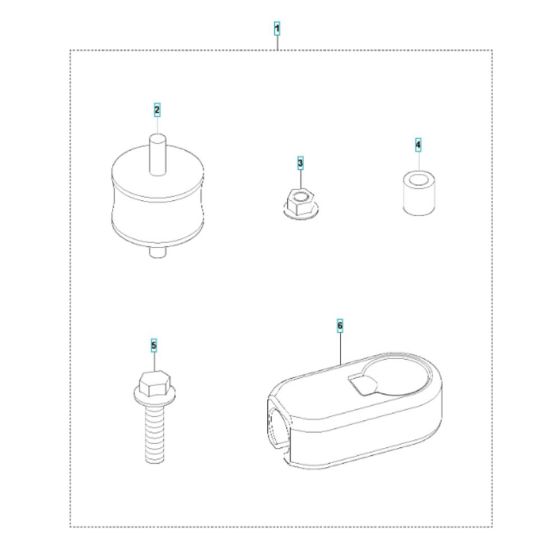 1
2
3
4
5
6