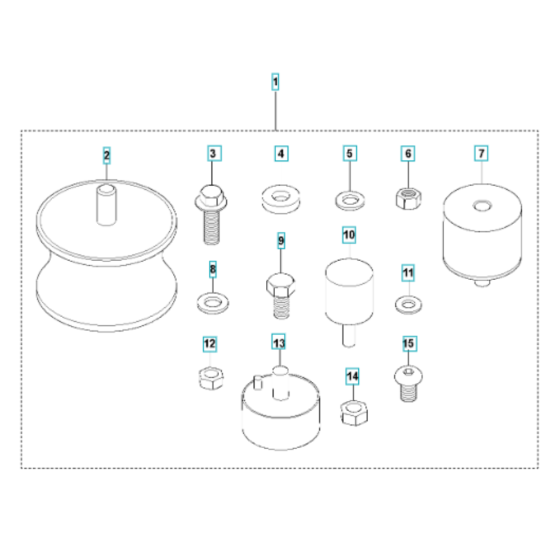 1
2
3
4
5
6
7
8
9
10
11
12
13
14
15