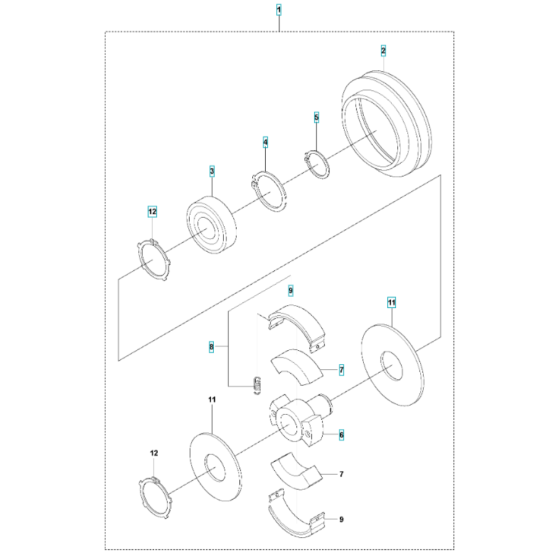 1
2
5
4
3
12
9
11
8
7
11
6
12
7
9