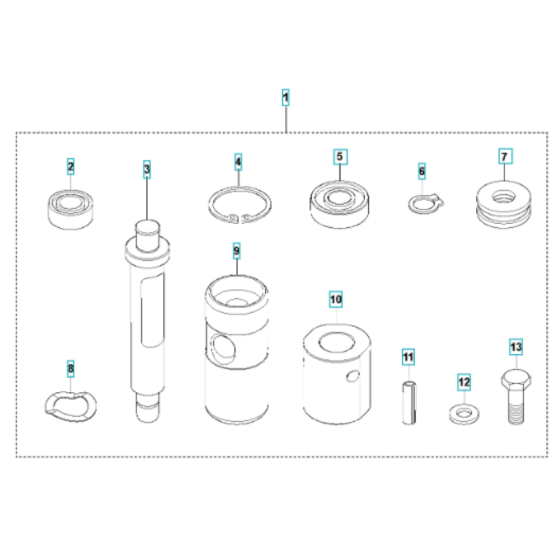 1
2
3
4
5
6
7
9
10
8
11
12
13