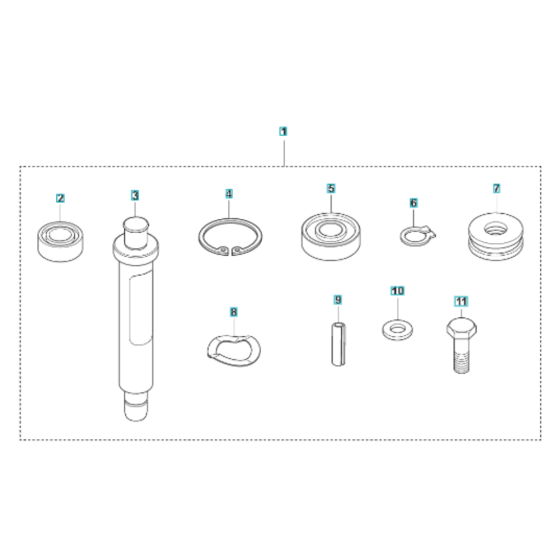 1

2

3

4

5

6

7

8

9

10

11