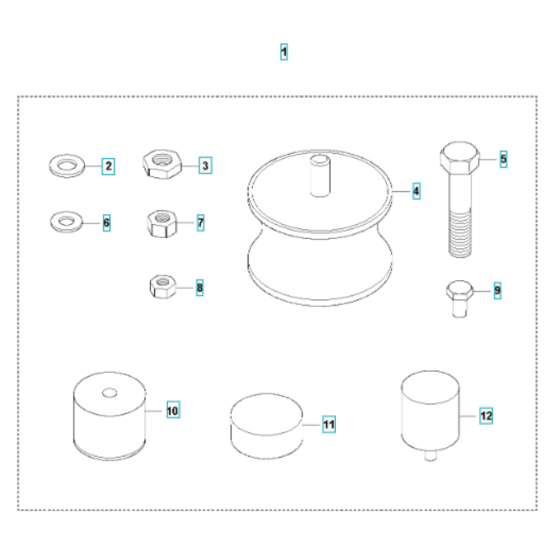 1
2
3
4
5
6
7
8
9
10
11
12