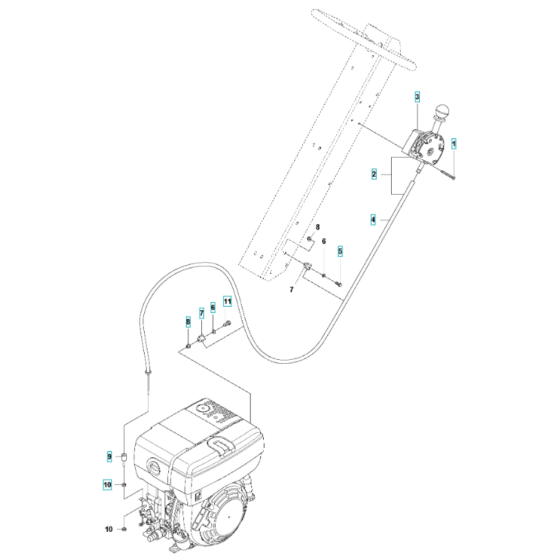 3
1
2
4
8
6
5
7
11
8
7
6
9
10
10