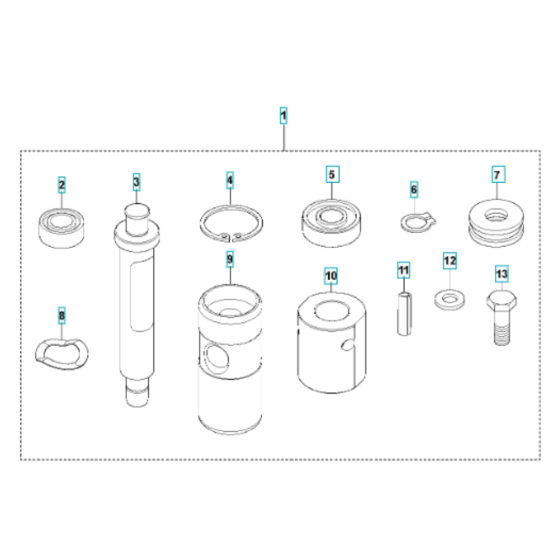 1

2

3

4

5

6

7

8

9

10

11

12

13