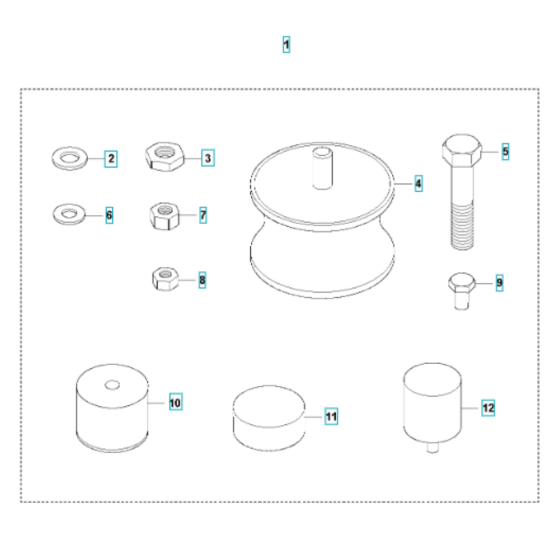 1

2

3

4

5

6

7

8

9

10

11

12