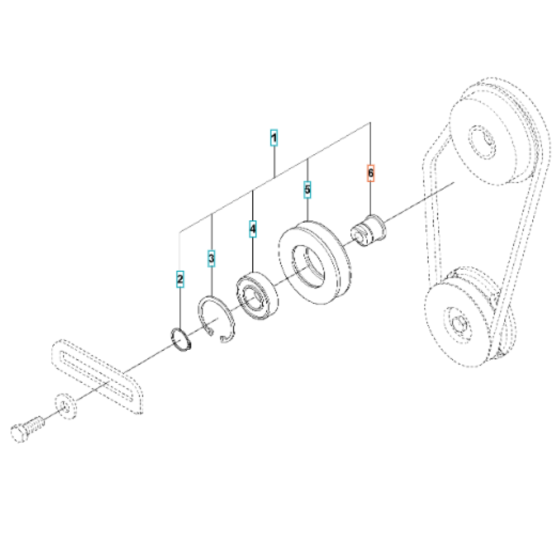 1
6
5
4
3
2