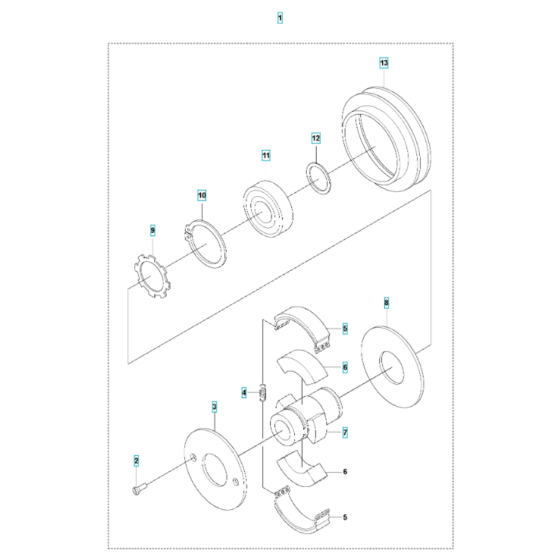 1

13

12

11

10

9

8

5

6

4

3

7

2

6

5