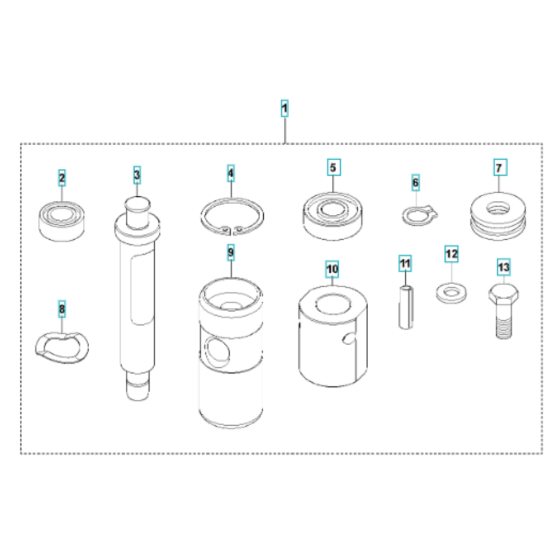 1

2

3

4

5

6

7

8

9

10

11

12

13