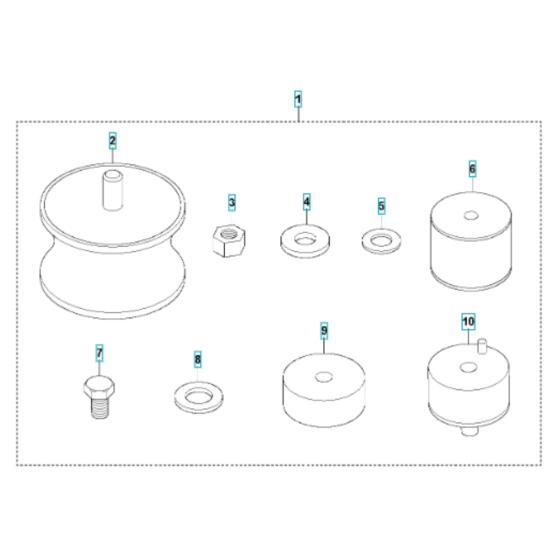 1
2
3
4
5
6
7
8
9
10