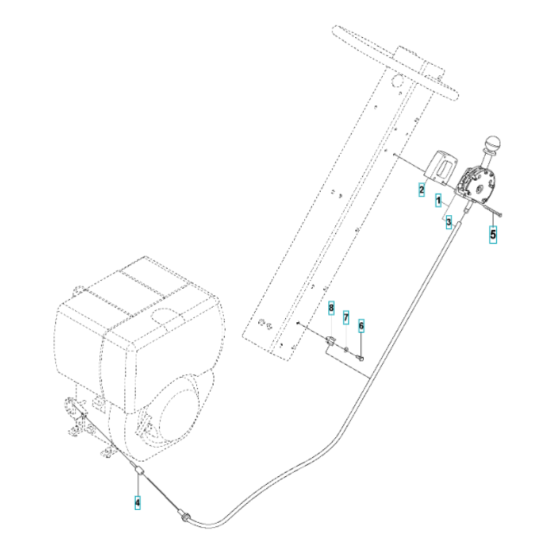 2
1
3
5
8
7
6
4