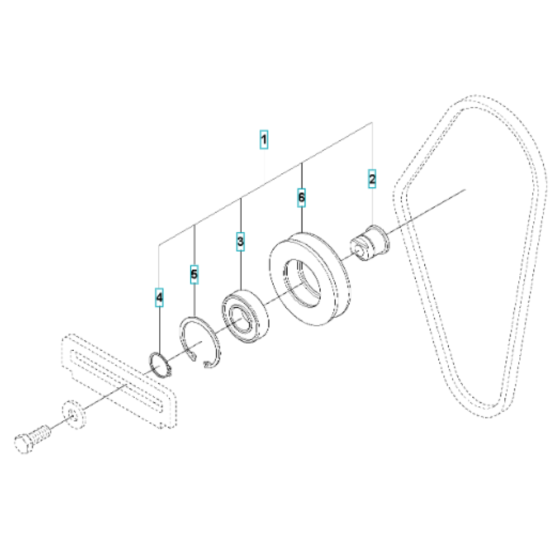 1
2
6
3
5
4